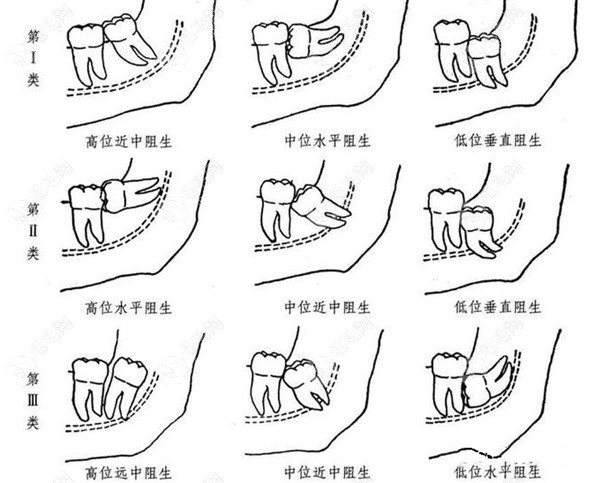 第Ⅰ类

高位近中阻生

中位水平阻生

低位垂直阻生

第Ⅱ类

高位水平阻生

中位近中阻生

低位垂直阻生

第Ⅲ类

高位远中阻生

中位近中阻生

低位水平阻生